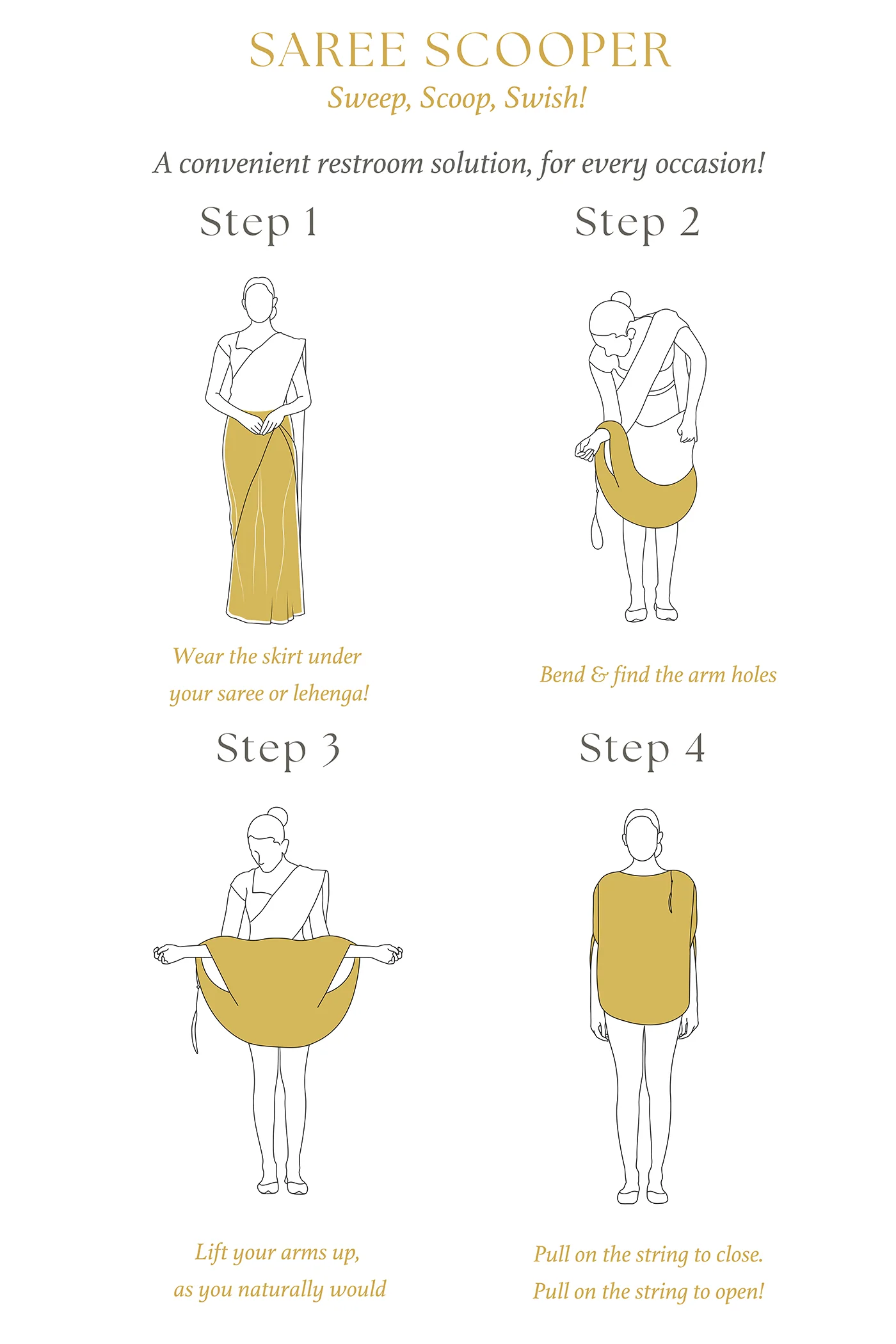 SAREE SCOOPER
Sweep, Scoop, Swish!

A convenient restroom solution, for every occasion!

Step 1

Wear the skirt under your saree or lehenga!

Step 2

Bend & find the arm holes

Step 3

Lift your arms up, as you naturally would

Step 4

Pull on the string to close. Pull on the string to open!